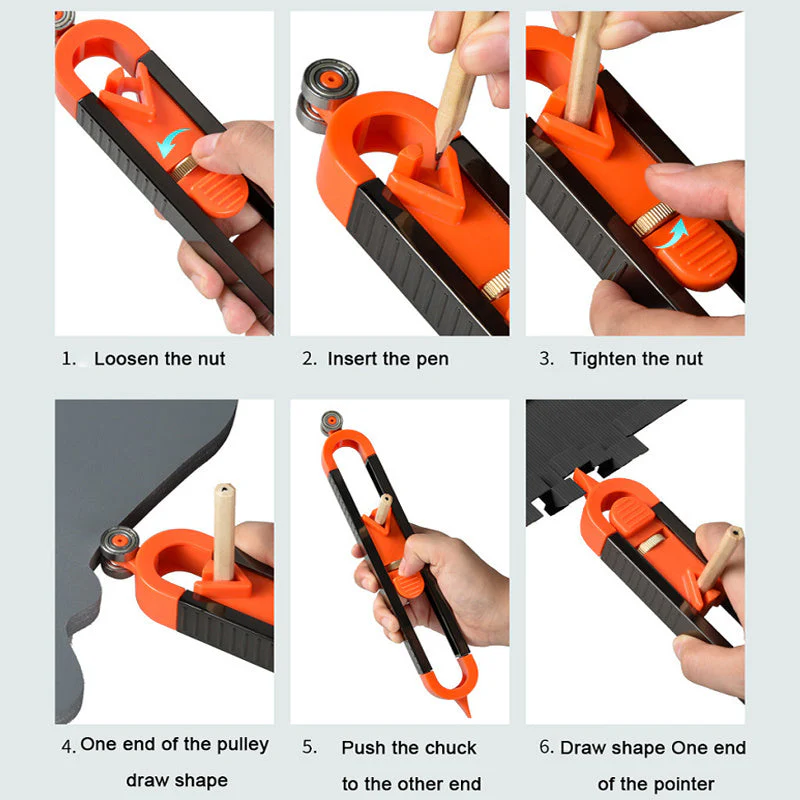 1. Loosen the nut

2. Insert the pen

3. Tighten the nut

4. One end of the pulley draw shape

5. Push the chuck to the other end

6. Draw shape One end of the pointer